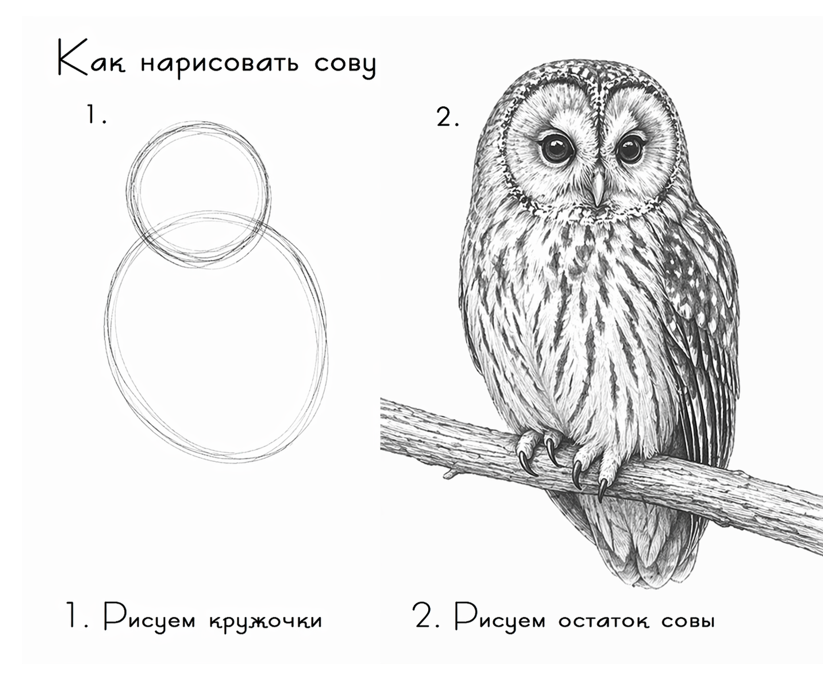 Как нарисовать сову

1.

2.

1. Рисуем кружочки

2. Рисуем остаток совы